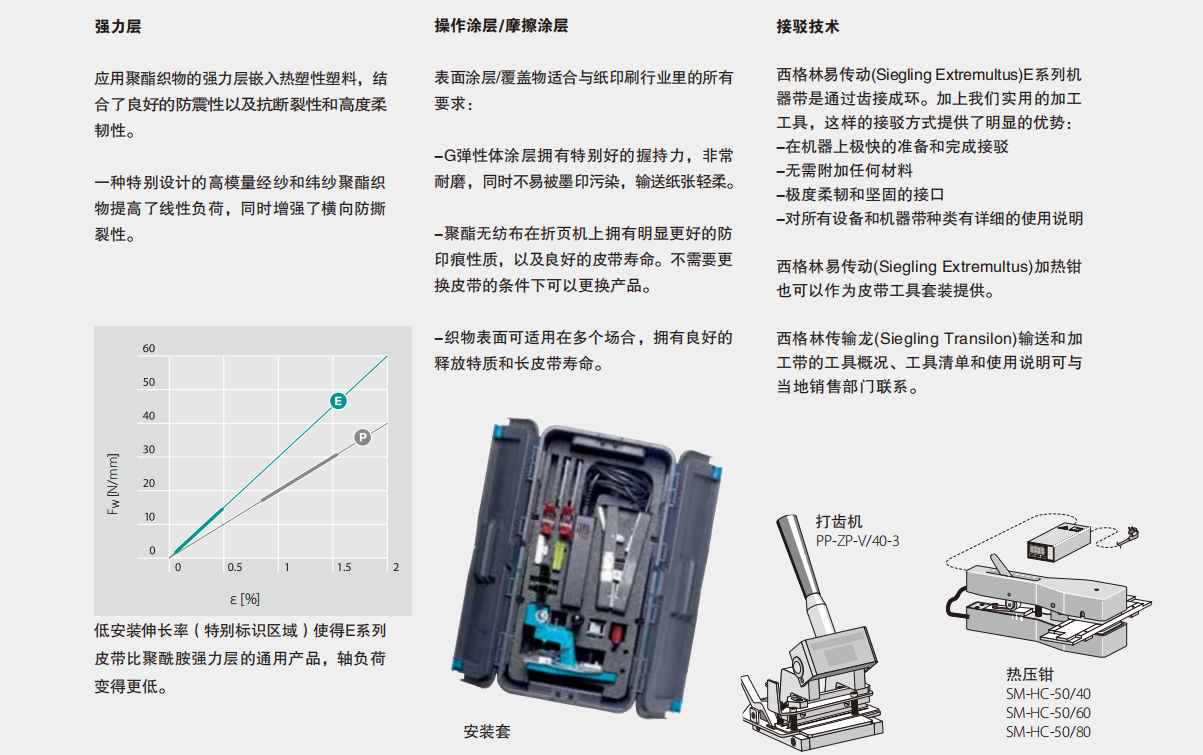 强力层

应用聚酯织物的强力层嵌入热塑性塑料，结合了良好的防震性以及抗断裂性和高度柔韧性。

一种特别设计的高模量经纱和纬纱聚酯织物提高了线性负荷，同时增强了横向防撕裂性。

60
50
40
30
20
10
0
$F_W$ [N/mm]
E
P
0 0.5 1 1.5 2
ε [%]

低安装伸长率（特别标识区域）使得E系列皮带比聚酰胺强力层的通用产品，轴负荷变得更低。

操作涂层/摩擦涂层

表面涂层/覆盖物适合与纸印刷行业里的所有要求：

–G弹性体涂层拥有特别好的握持力，非常耐磨，同时不易被墨印污染，输送纸张轻柔。

–聚酯无纺布在折页机上拥有明显更好的防印痕性质，以及良好的皮带寿命。不需要更换皮带的条件下可以更换产品。

–织物表面可适用在多个场合，拥有良好的释放特质和长皮带寿命。

安装套

接驳技术

西格林易传动(Siegling Extremultus)E系列机器带是通过齿接成环。加上我们实用的加工工具，这样的接驳方式提供了明显的优势：
–在机器上极快的准备和完成接驳
–无需附加任何材料
–极度柔韧和坚固的接口
–对所有设备和机器带种类有详细的使用说明

西格林易传动(Siegling Extremultus)加热钳也可以作为皮带工具套装提供。

西格林传输龙(Siegling Transilon)输送和加工带的工具概况、工具清单和使用说明可与当地销售部门联系。

打齿机
PP-ZP-V/40-3

热压钳
SM-HC-50/40
SM-HC-50/60
SM-HC-50/80